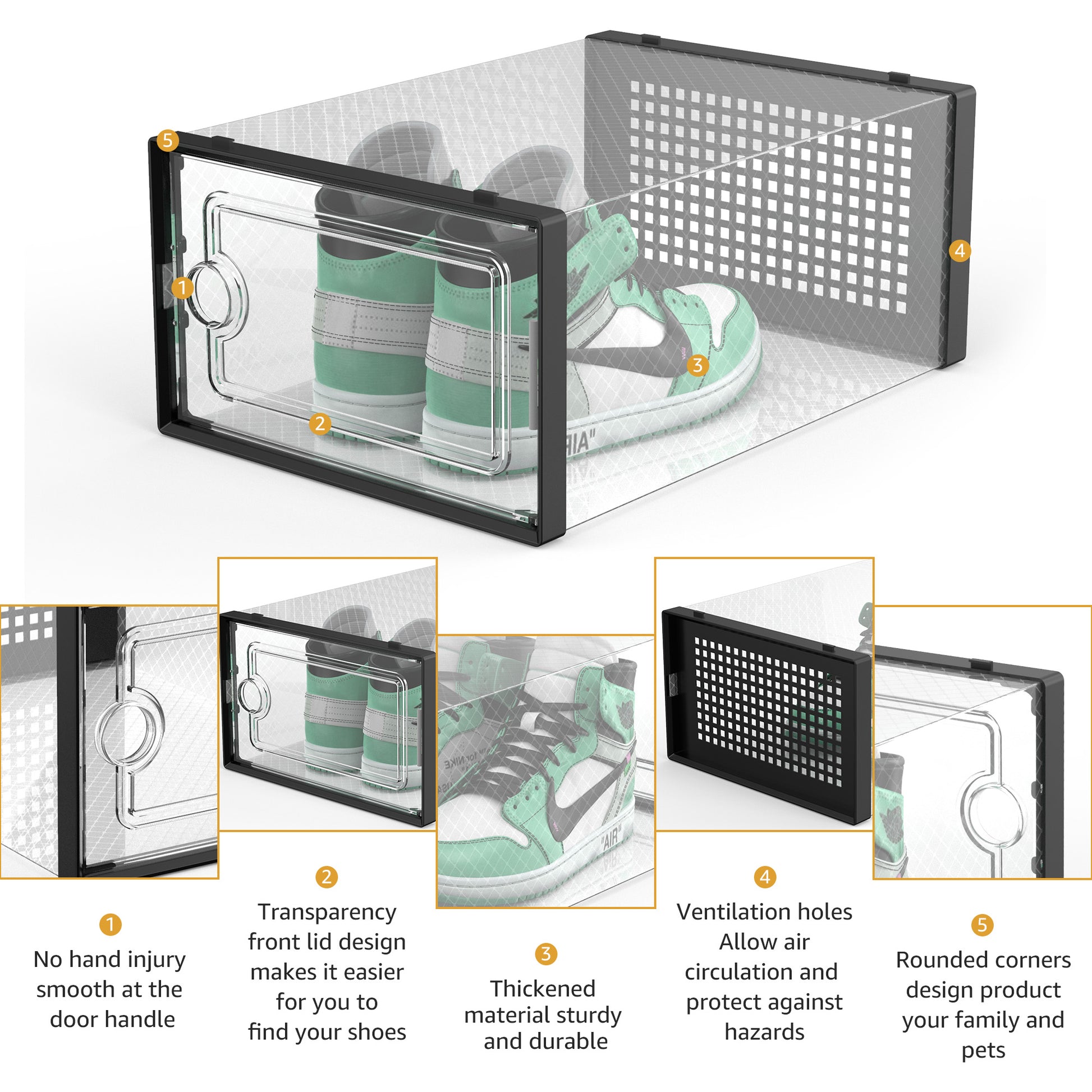 5

1

2

3

4

"AIR"

"AIR"

1

No hand injury smooth at the door handle

2

Transparency front lid design makes it easier for you to find your shoes

3

Thickened material sturdy and durable

4

Ventilation holes Allow air circulation and protect against hazards

5

Rounded corners design product your family and pets