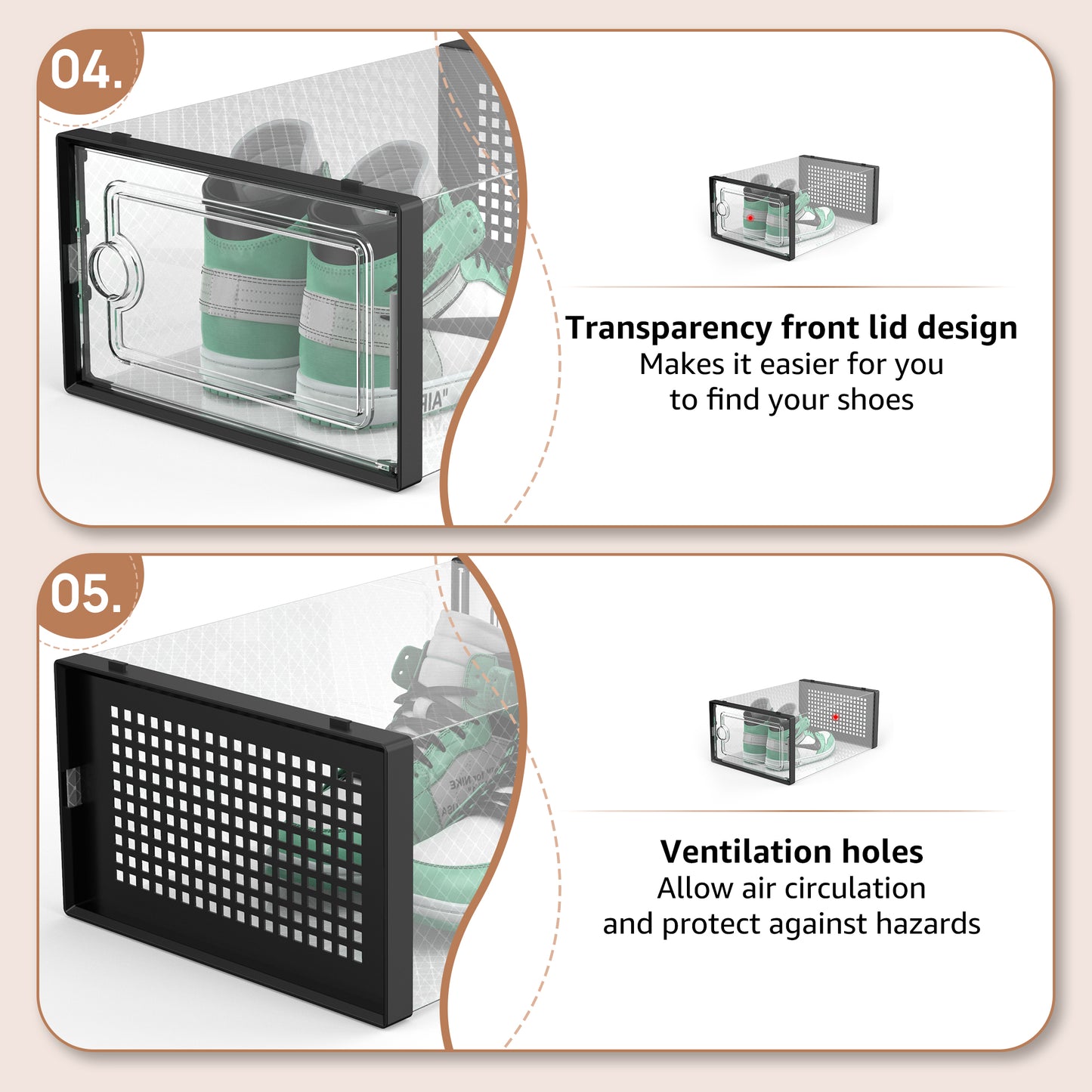 04.

Transparency front lid design
Makes it easier for you to find your shoes

05.

Ventilation holes
Allow air circulation and protect against hazards