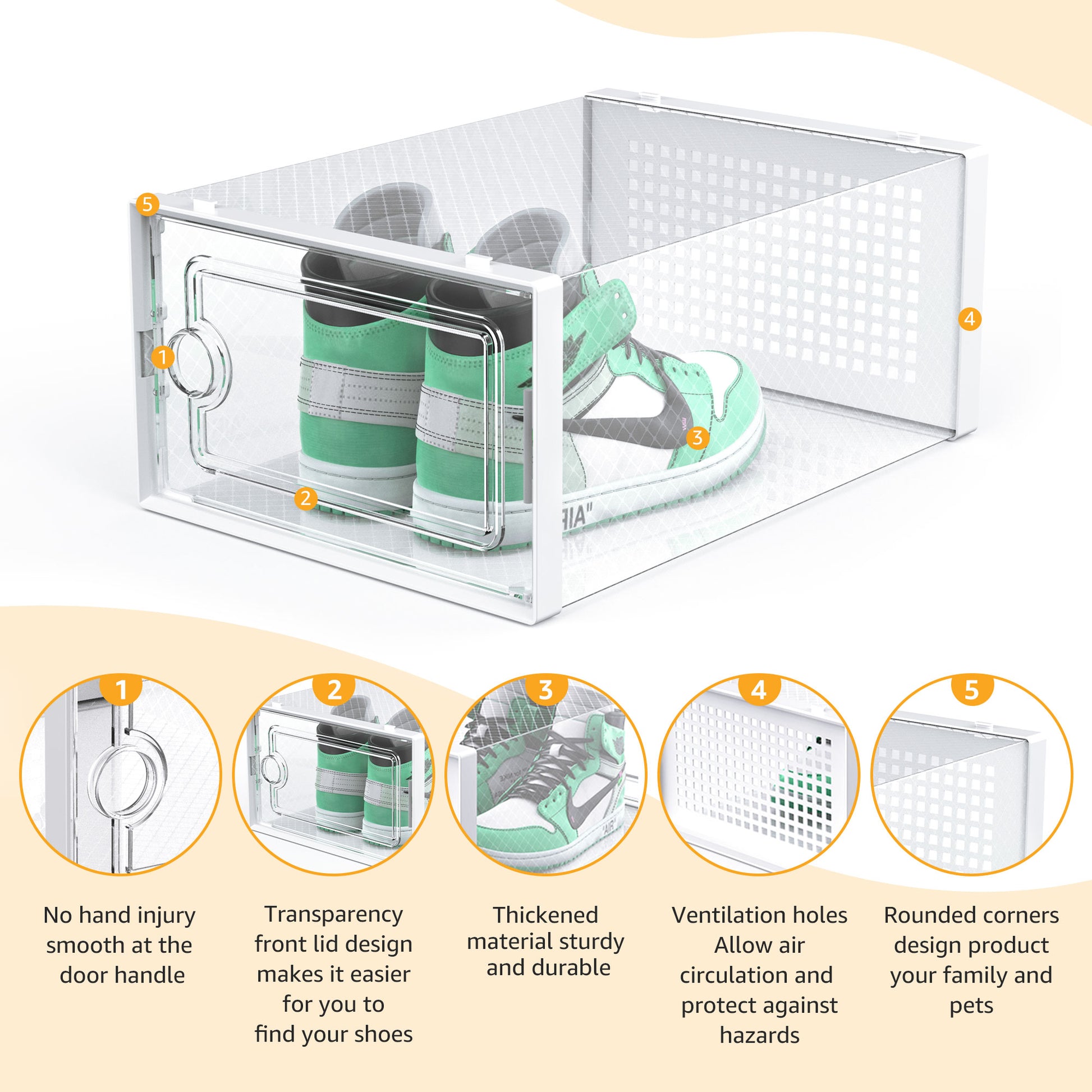 5

1

4

3

2

"AIR"

1

2

3

4

5

No hand injury smooth at the door handle

Transparency front lid design makes it easier for you to find your shoes

Thickened material sturdy and durable

Ventilation holes Allow air circulation and protect against hazards

Rounded corners design product your family and pets