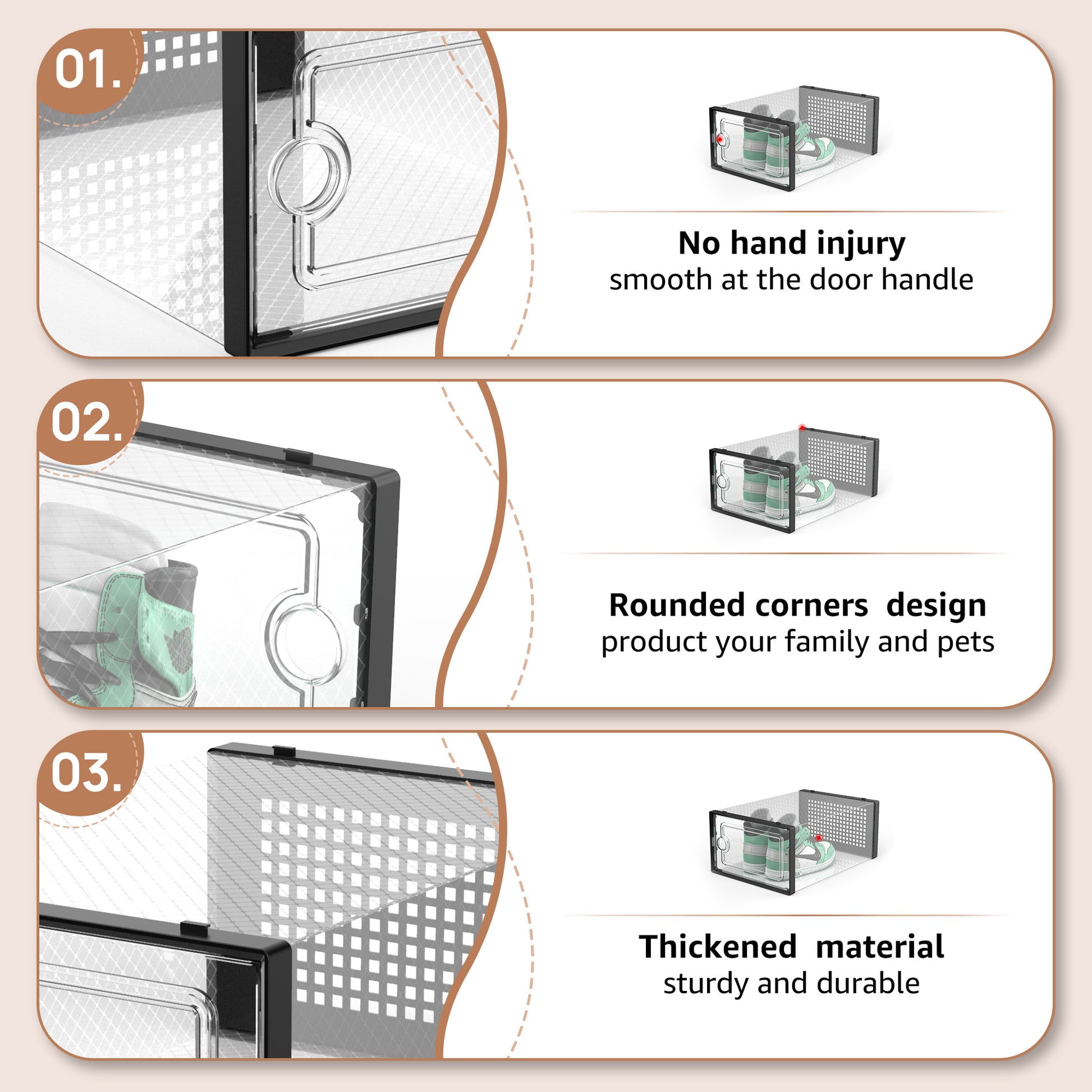 01.

No hand injury
smooth at the door handle

02.

Rounded corners  design
product your family and pets

03.

Thickened  material
sturdy and durable